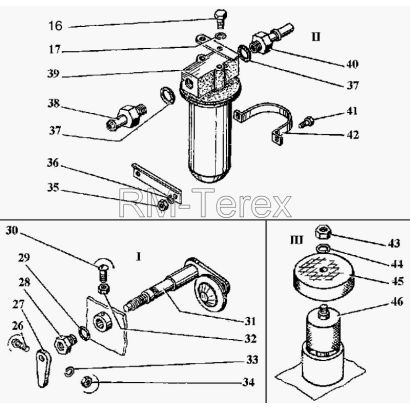 16
17
39
38
37
36
35
II
40
37
41
42
RM-Terex
30
29
28
27
26
I
31
32
33
34
III
43
44
45
46